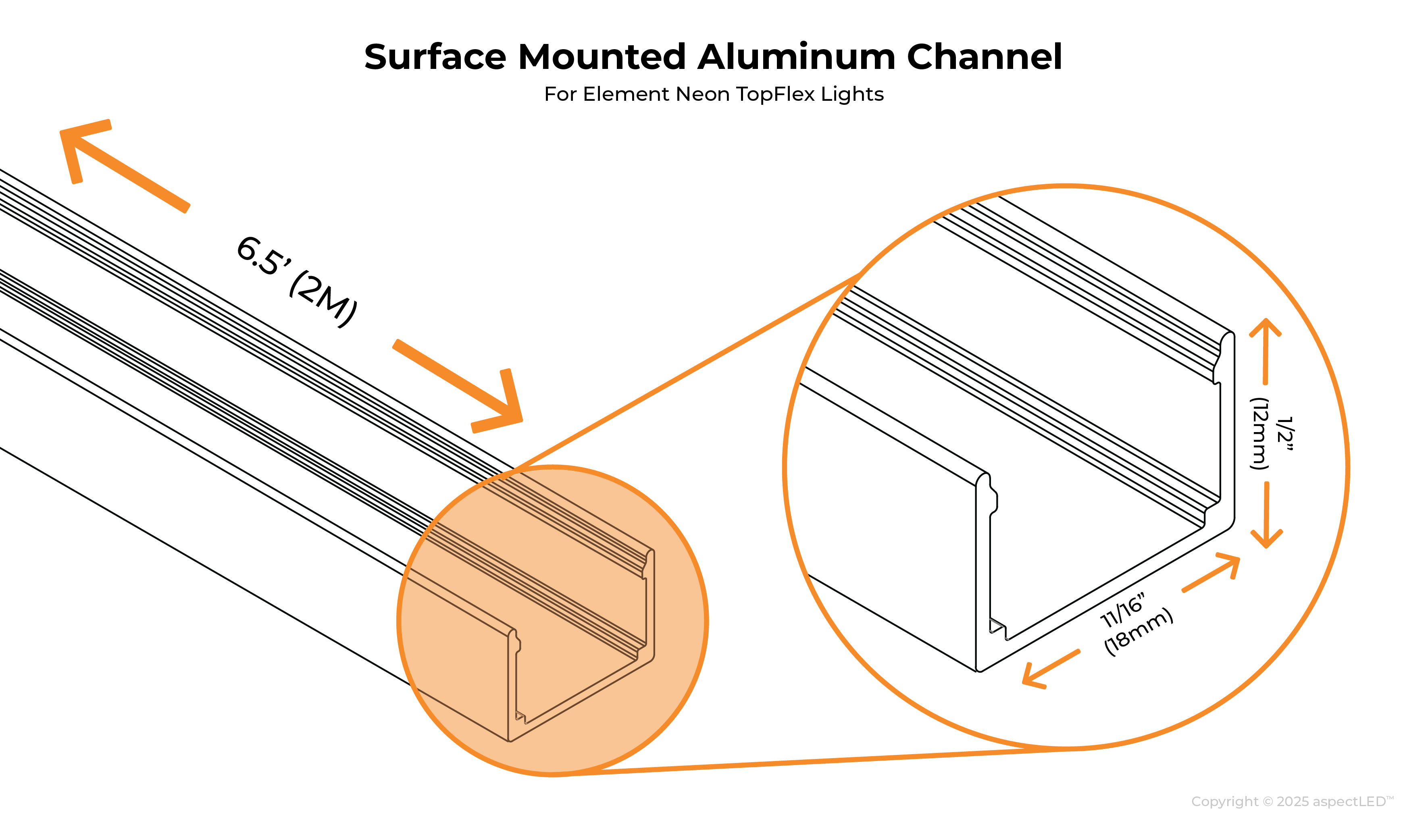 Surface Mounted Aluminum Channel

For Element Neon TopFlex Lights

6.5' (2M)

1/2"
(12mm)

11/16"
(18mm)

Copyright © 2025 aspectLED™